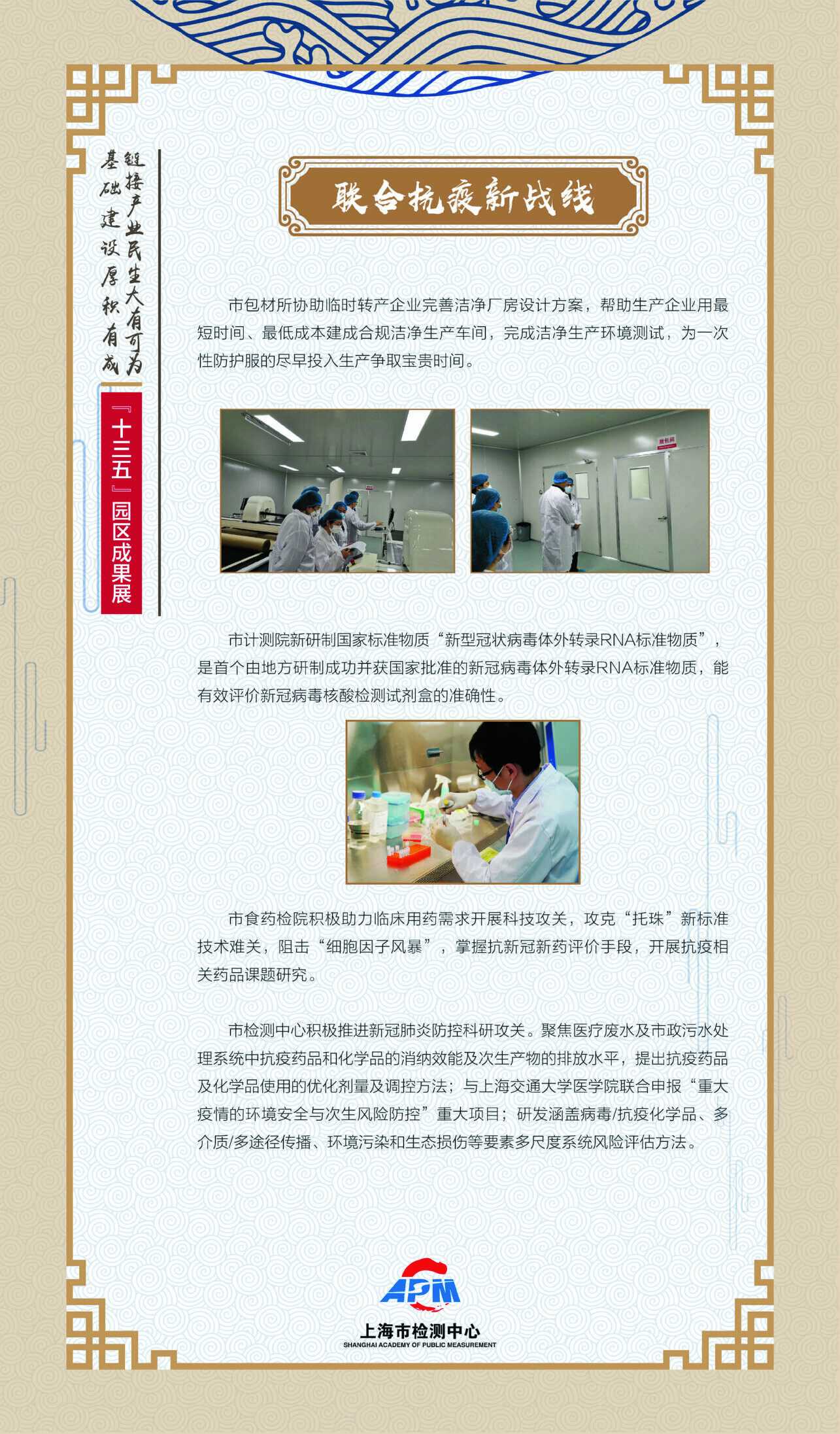 链接产业民生大有可为
基础建设厚积有成

『十三五』园区成果展

联合抗疫新战线

市包材所协助临时转产企业完善洁净厂房设计方案，帮助生产企业用最短时间、最低成本建成合规洁净生产车间，完成洁净生产环境测试，为一次性防护服的尽早投入生产争取宝贵时间。

市计测院新研制国家标准物质“新型冠状病毒体外转录RNA标准物质”，是首个由地方研制成功并获国家批准的新冠病毒体外转录RNA标准物质，能有效评价新冠病毒核酸检测试剂盒的准确性。

市食药检院积极助力临床用药需求开展科技攻关，攻克“托珠”新标准技术难关，阻击“细胞因子风暴”，掌握抗新冠新药评价手段，开展抗疫相关药品课题研究。

市检测中心积极推进新冠肺炎防控科研攻关。聚焦医疗废水及市政污水处理系统中抗疫药品和化学品的消纳效能及次生产物的排放水平，提出抗疫药品及化学品使用的优化剂量及调控方法；与上海交通大学医学院联合申报“重大疫情的环境安全与次生风险防控”重大项目；研发涵盖病毒/抗疫化学品、多介质/多途径传播、环境污染和生态损伤等要素多尺度系统风险评估方法。

APM
上海市检测中心
SHANGHAI ACADEMY OF PUBLIC MEASUREMENT